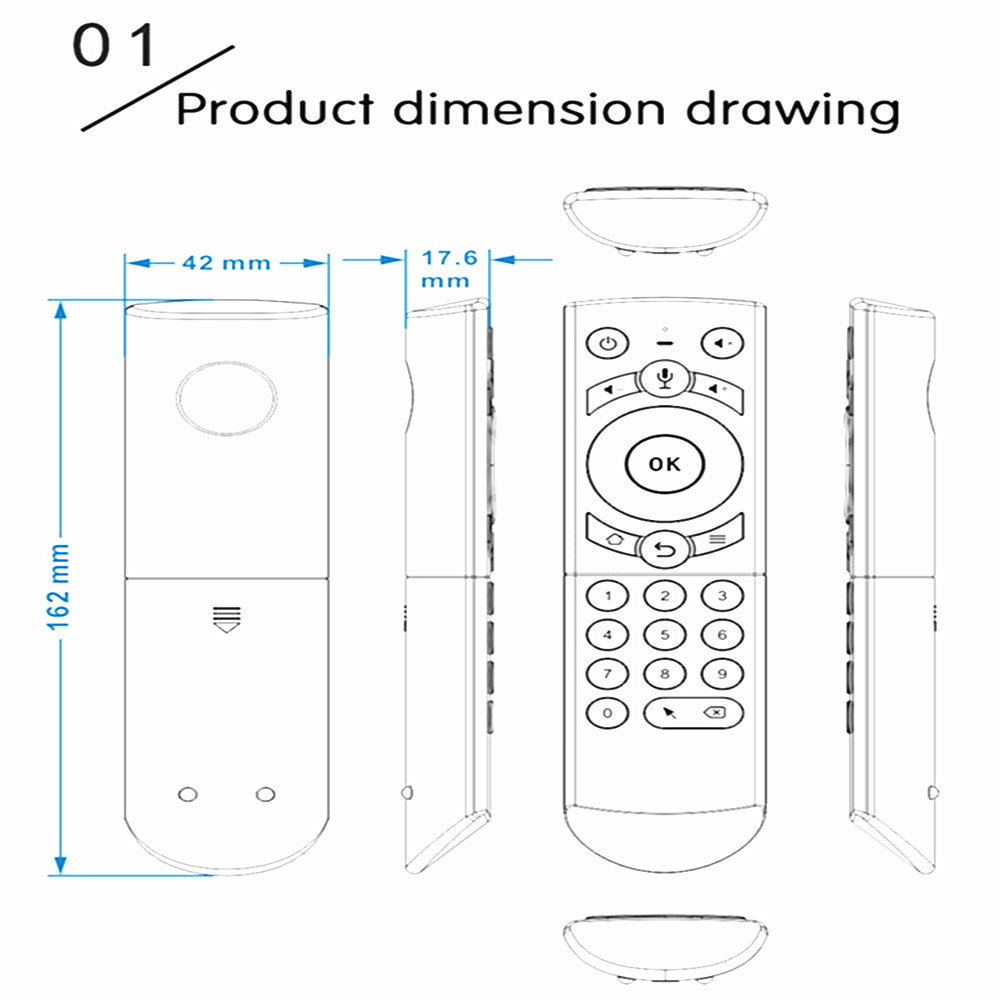 01
Product dimension drawing

42 mm
17.6 mm
162 mm

OK
1 2 3
4 5 6
7 8 9
0