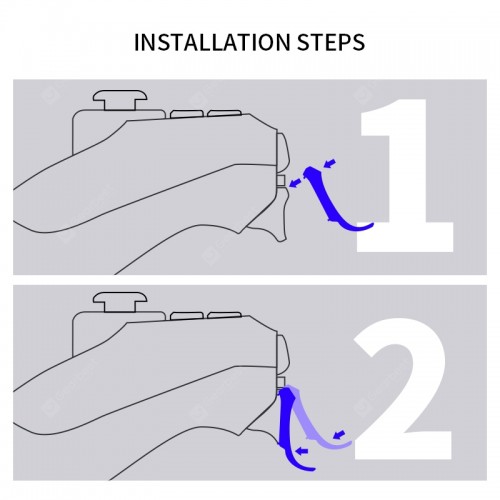 INSTALLATION STEPS

1

2